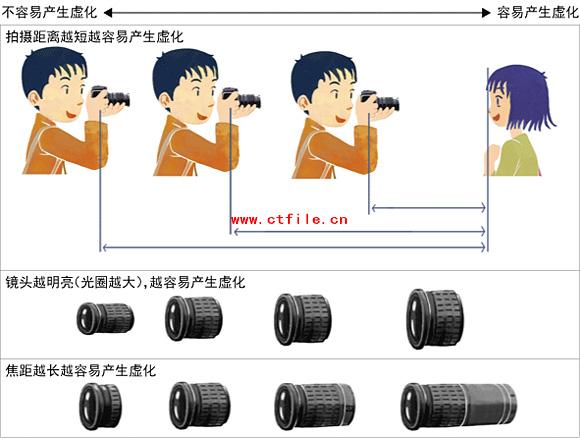 不容易产生虚化 容易产生虚化

拍摄距离越短越容易产生虚化

www.ctfile.cn

镜头越明亮(光圈越大),越容易产生虚化

焦距越长越容易产生虚化